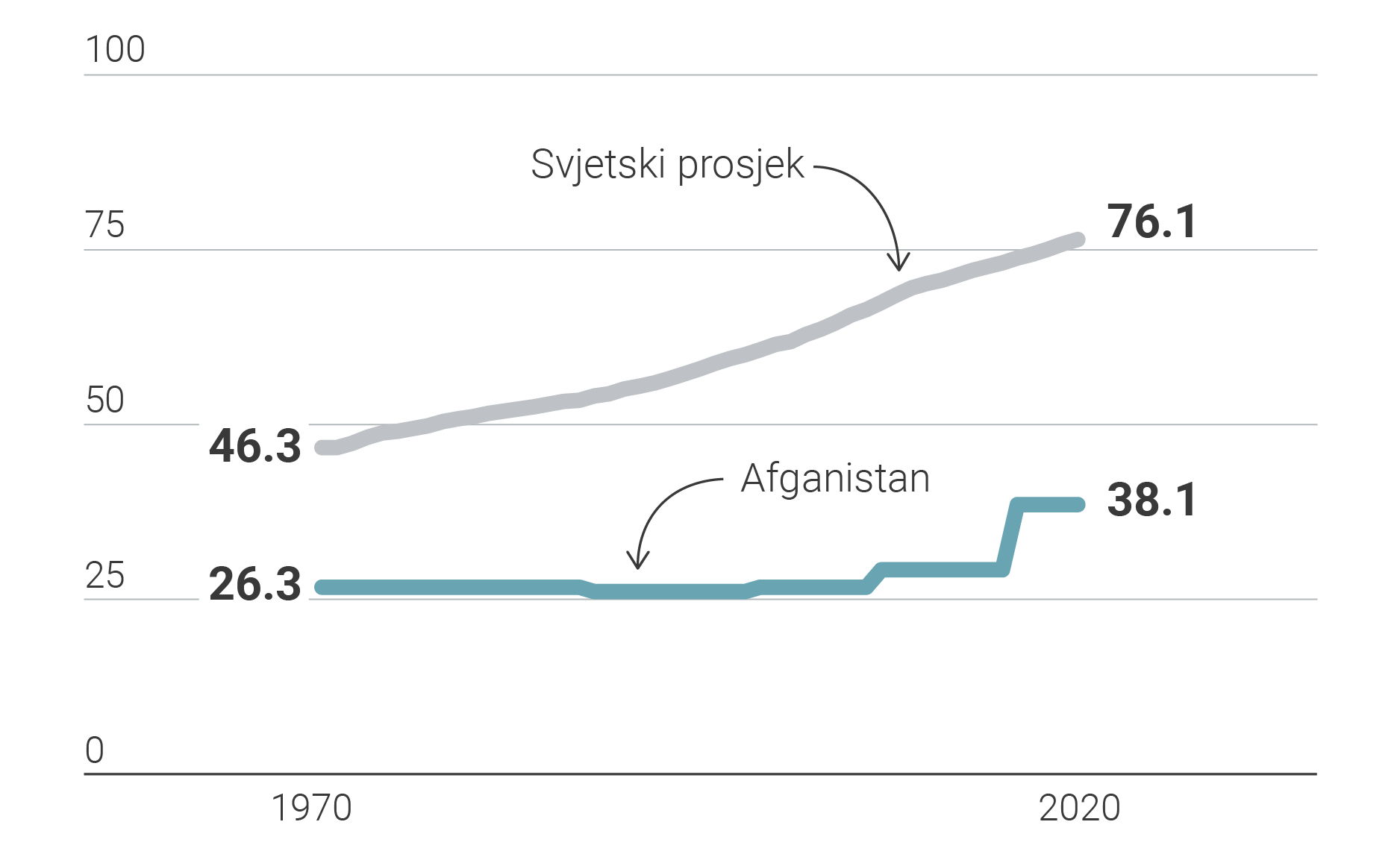 100

Svjetski prosjek

75

76.1

50

46.3

Afganistan

38.1

25

26.3

0

1970

2020